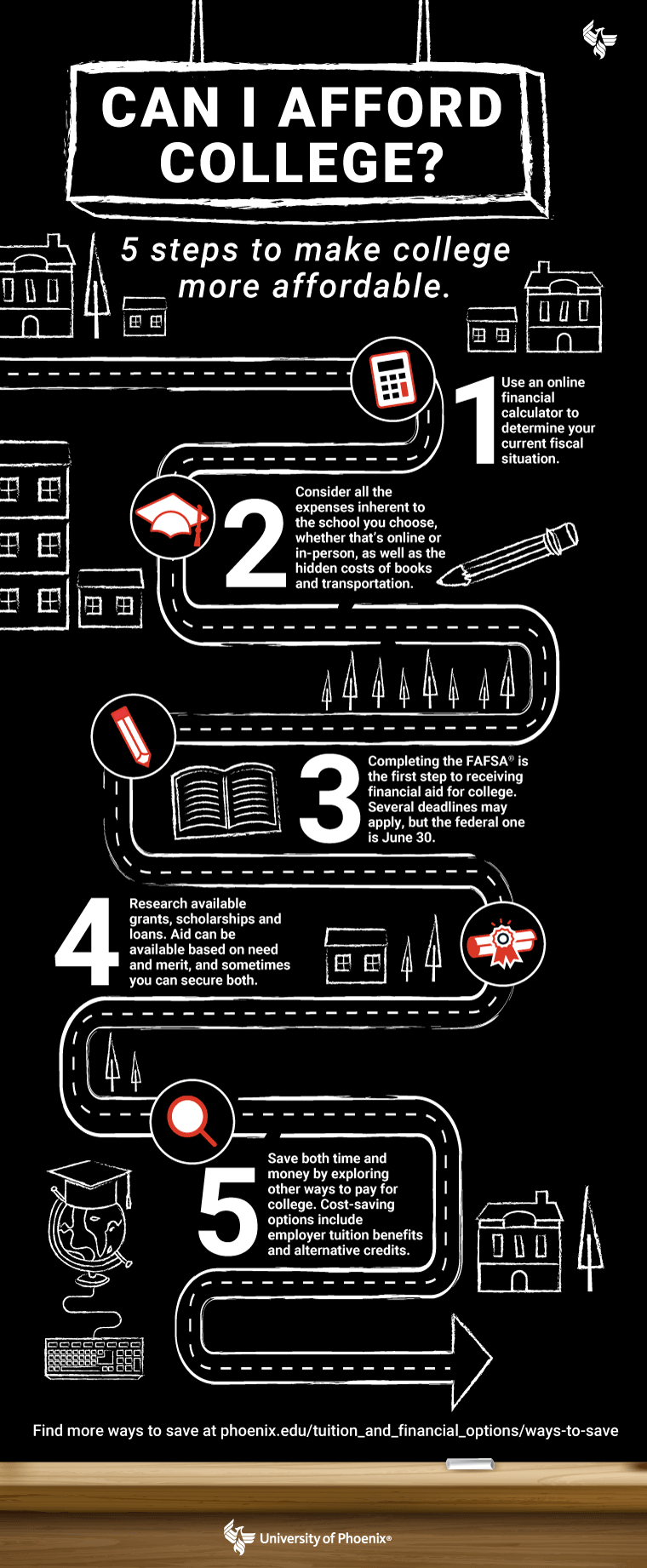 CAN I AFFORD COLLEGE?

5 steps to make college more affordable.

1 Use an online financial calculator to determine your current fiscal situation.

2 Consider all the expenses inherent to the school you choose, whether that's online or in-person, as well as the hidden costs of books and transportation.

3 Completing the FAFSA® is the first step to receiving financial aid for college. Several deadlines may apply, but the federal one is June 30.

4 Research available grants, scholarships and loans. Aid can be available based on need and merit, and sometimes you can secure both.

5 Save both time and money by exploring other ways to pay for college. Cost-saving options include employer tuition benefits and alternative credits.

Find more ways to save at phoenix.edu/tuition_and_financial_options/ways-to-save

University of Phoenix®