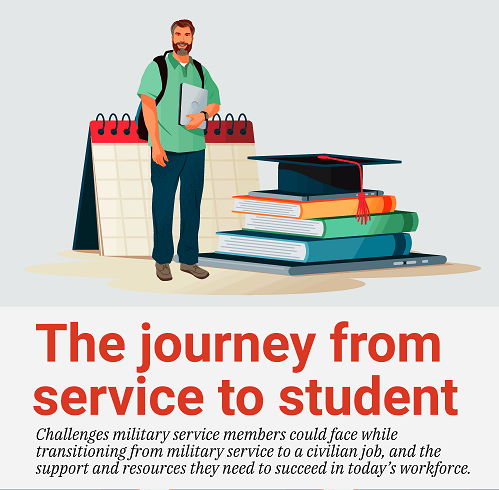 The journey from service to student

Challenges military service members could face while transitioning from military service to a civilian job, and the support and resources they need to succeed in today's workforce.