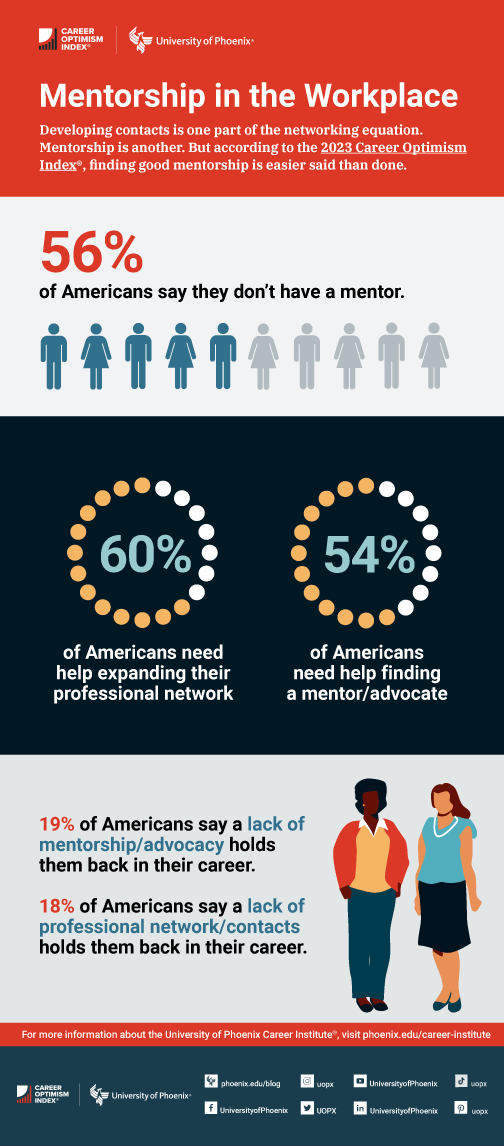 CAREER OPTIMISM INDEX®

University of Phoenix®

Mentorship in the Workplace

Developing contacts is one part of the networking equation. Mentorship is another. But according to the 2023 Career Optimism Index®, finding good mentorship is easier said than done.

56%

of Americans say they don't have a mentor.

60%

of Americans need help expanding their professional network

54%

of Americans need help finding a mentor/advocate

19% of Americans say a lack of mentorship/advocacy holds them back in their career.

18% of Americans say a lack of professional network/contacts holds them back in their career.

For more information about the University of Phoenix Career Institute®, visit phoenix.edu/career-institute

CAREER OPTIMISM INDEX®

University of Phoenix®

phoenix.edu/blog

uopx

UniversityofPhoenix

uopx

UniversityofPhoenix

UOPX

UniversityofPhoenix

uopx