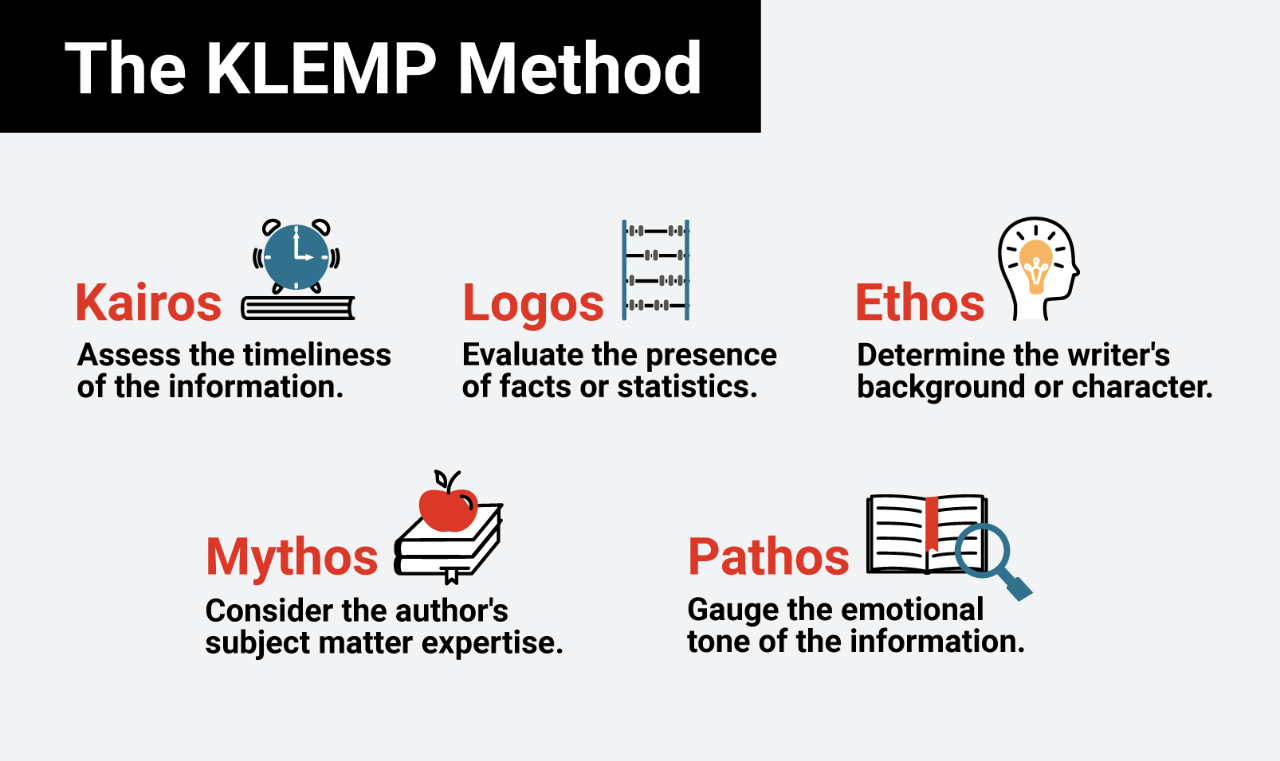 The KLEMP Method

Kairos
Assess the timeliness of the information.

Logos
Evaluate the presence of facts or statistics.

Ethos
Determine the writer's background or character.

Mythos
Consider the author's subject matter expertise.

Pathos
Gauge the emotional tone of the information.